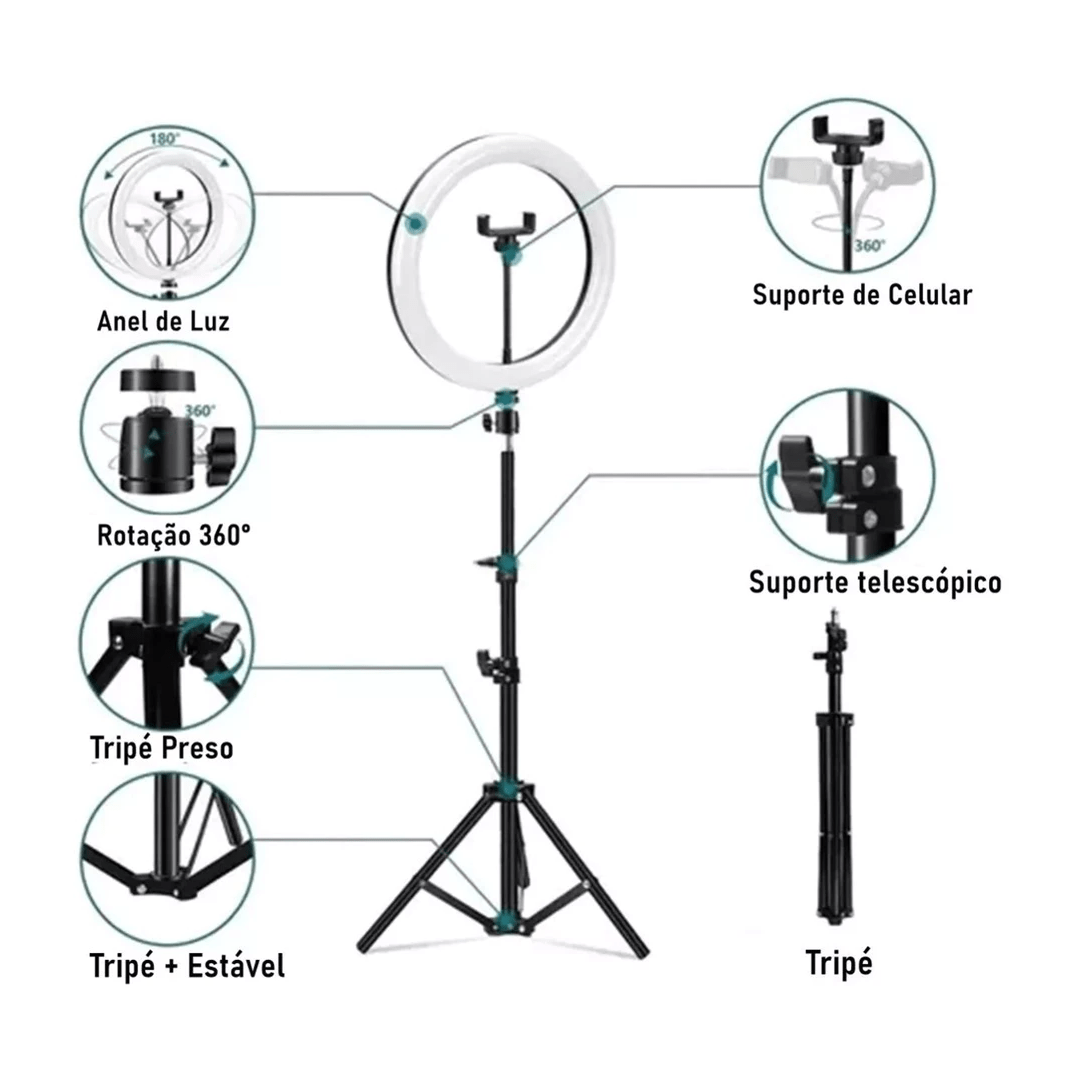 180°

Anel de Luz

360°

Rotação 360°

Tripé Preso

Tripé + Estável

360°

Suporte de Celular

Suporte telescópico

Tripé